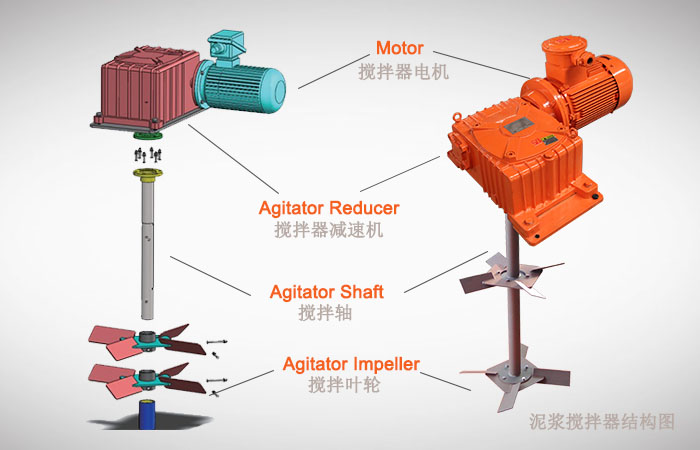 Motor
搅拌器电机

Agitator Reducer
搅拌器减速机

Agitator Shaft
搅拌轴

Agitator Impeller
搅拌叶轮

泥浆搅拌器结构图